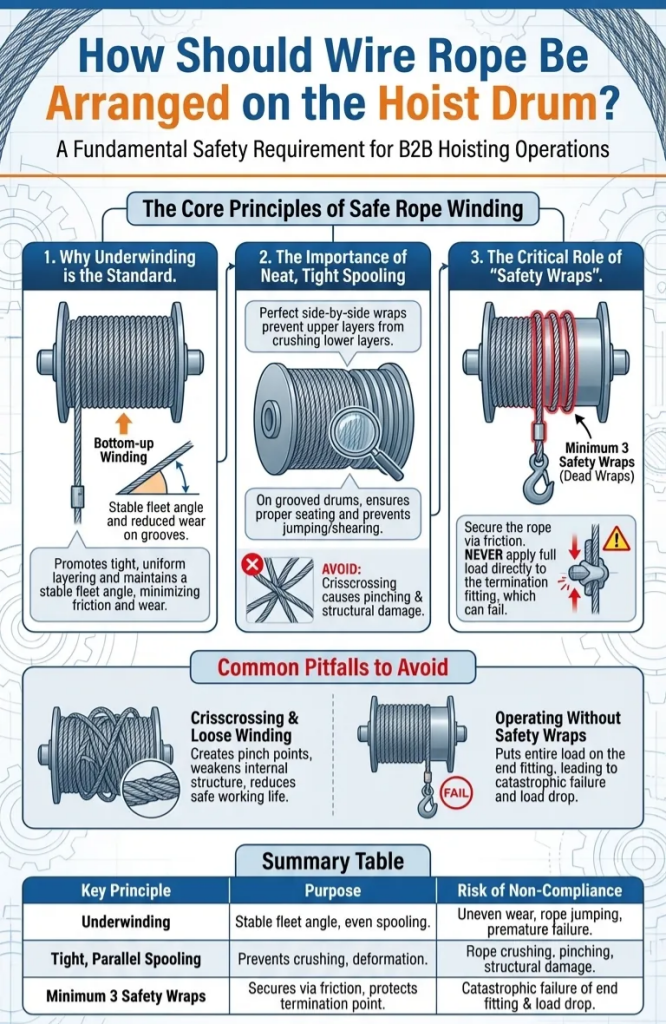 How Should Wire Rope Be Arranged on the Hoist Drum?

A Fundamental Safety Requirement for B2B Hoisting Operations

The Core Principles of Safe Rope Winding

1. Why Underwinding is the Standard.

Bottom-up Winding

Stable fleet angle and reduced wear on grooves.

Promotes tight, uniform layering and maintains a stable fleet angle, minimizing friction and wear.

2. The Importance of Neat, Tight Spooling

Perfect side-by-side wraps prevent upper layers from crushing lower layers.

On grooved drums, ensures proper seating and prevents jumping/shearing.

AVOID: Crisscrossing causes pinching & structural damage.

3. The Critical Role of "Safety Wraps".

Minimum 3 Safety Wraps (Dead Wraps)

Secure the rope via friction. NEVER apply full load directly to the termination fitting, which can fail.

Common Pitfalls to Avoid

Crisscrossing & Loose Winding
Creates pinch points, weakens internal structure, reduces safe working life.

Operating Without Safety Wraps
Puts entire load on the end fitting, leading to catastrophic failure and load drop.

FAIL

Summary Table

| Key Principle | Purpose | Risk of Non-Compliance |
|---|---|---|
| Underwinding | Stable fleet angle, even spooling. | Uneven wear, rope jumping, premature failure. |
| Tight, Parallel Spooling | Prevents crushing, deformation. | Rope crushing, pinching, structural damage. |
| Minimum 3 Safety Wraps | Secures via friction, protects termination point. | Catastrophic failure of end fitting & load drop. |